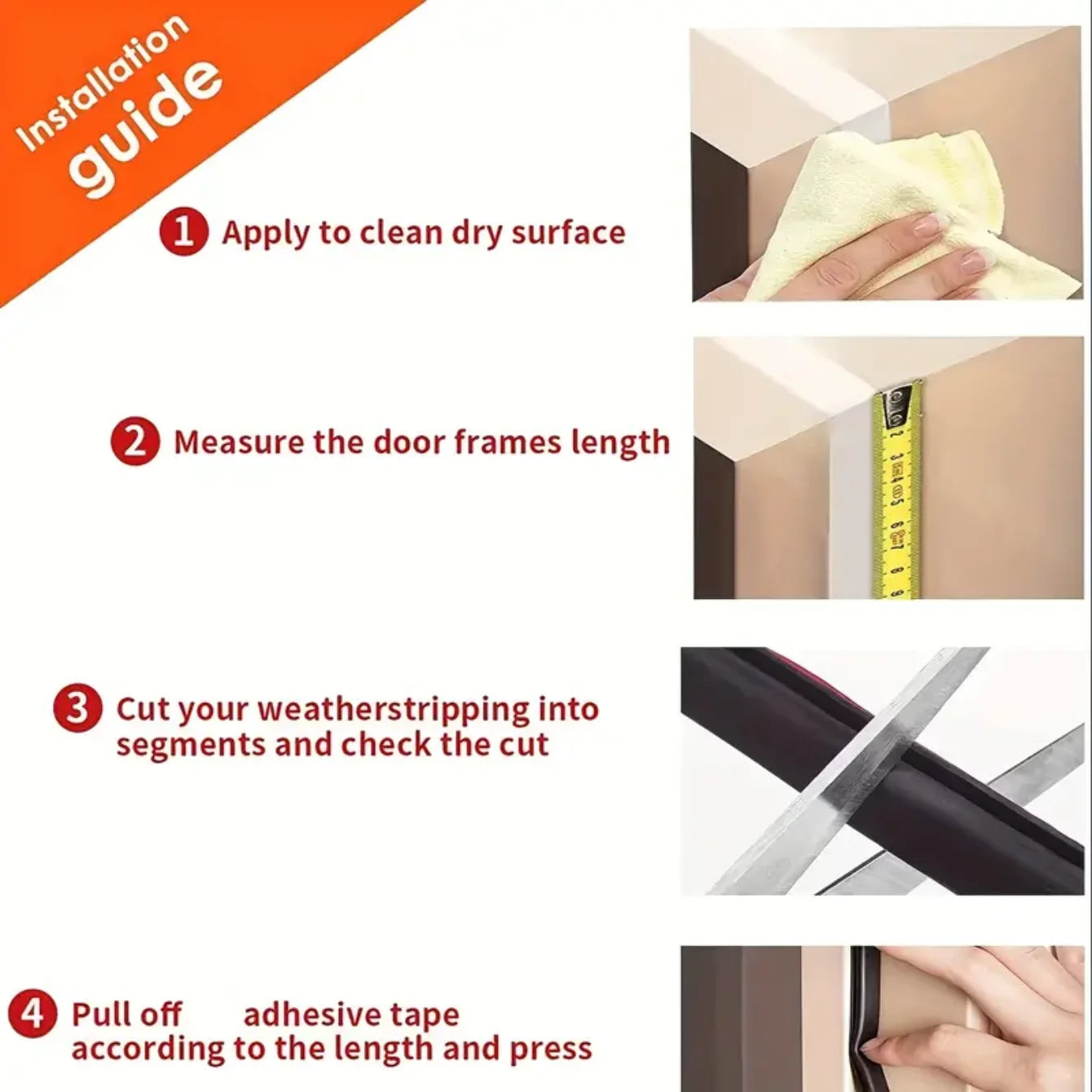 Installation guide

1 Apply to clean dry surface

2 Measure the door frames length

3 Cut your weatherstripping into segments and check the cut

4 Pull off adhesive tape according to the length and press