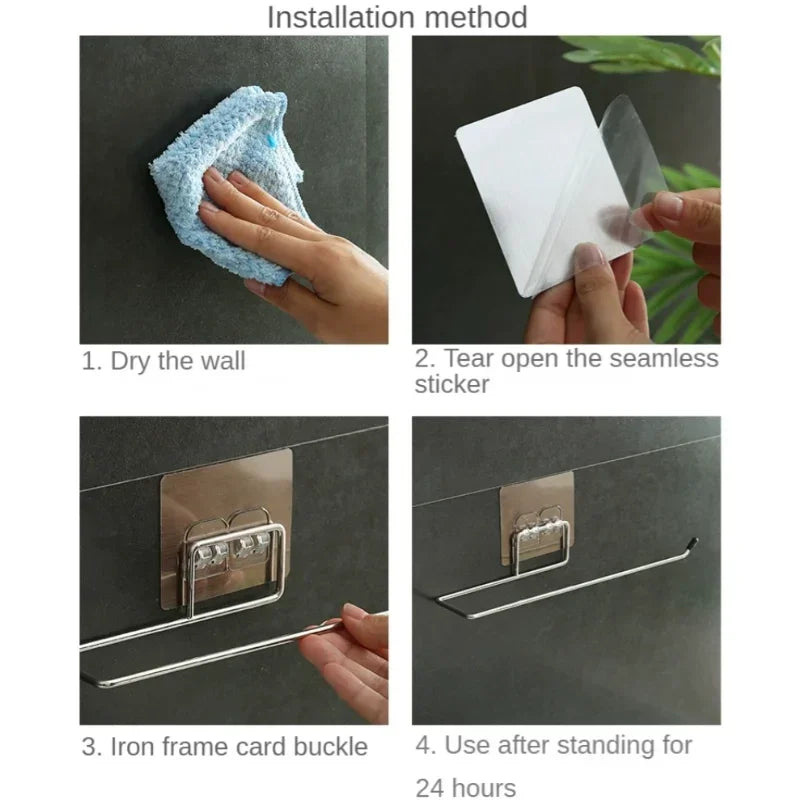 Installation method

1. Dry the wall

2. Tear open the seamless sticker

3. Iron frame card buckle

4. Use after standing for 24 hours